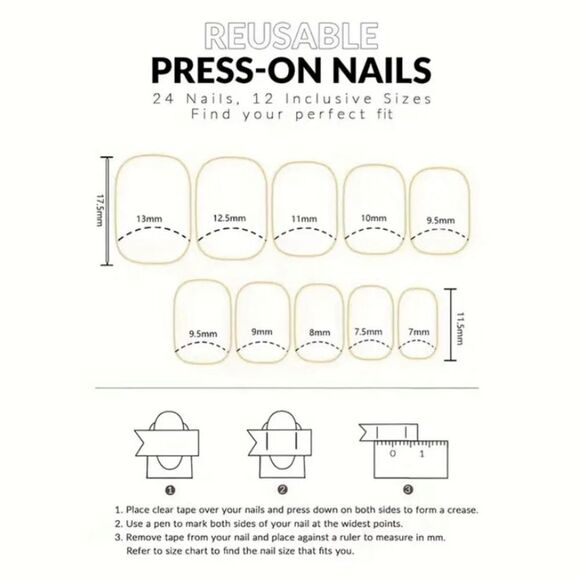 REUSABLE
PRESS-ON NAILS
24 Nails, 12 Inclusive Sizes
Find your perfect fit

17.5mm

13mm 12.5mm 11mm 10mm 9.5mm

9.5mm 9mm 8mm 7.5mm 7mm

11.5mm

0 1

❶ ❷ ❸

1. Place clear tape over your nails and press down on both sides to form a crease.
2. Use a pen to mark both sides of your nail at the widest points.
3. Remove tape from your nail and place against a ruler to measure in mm. Refer to size chart to find the nail size that fits you.